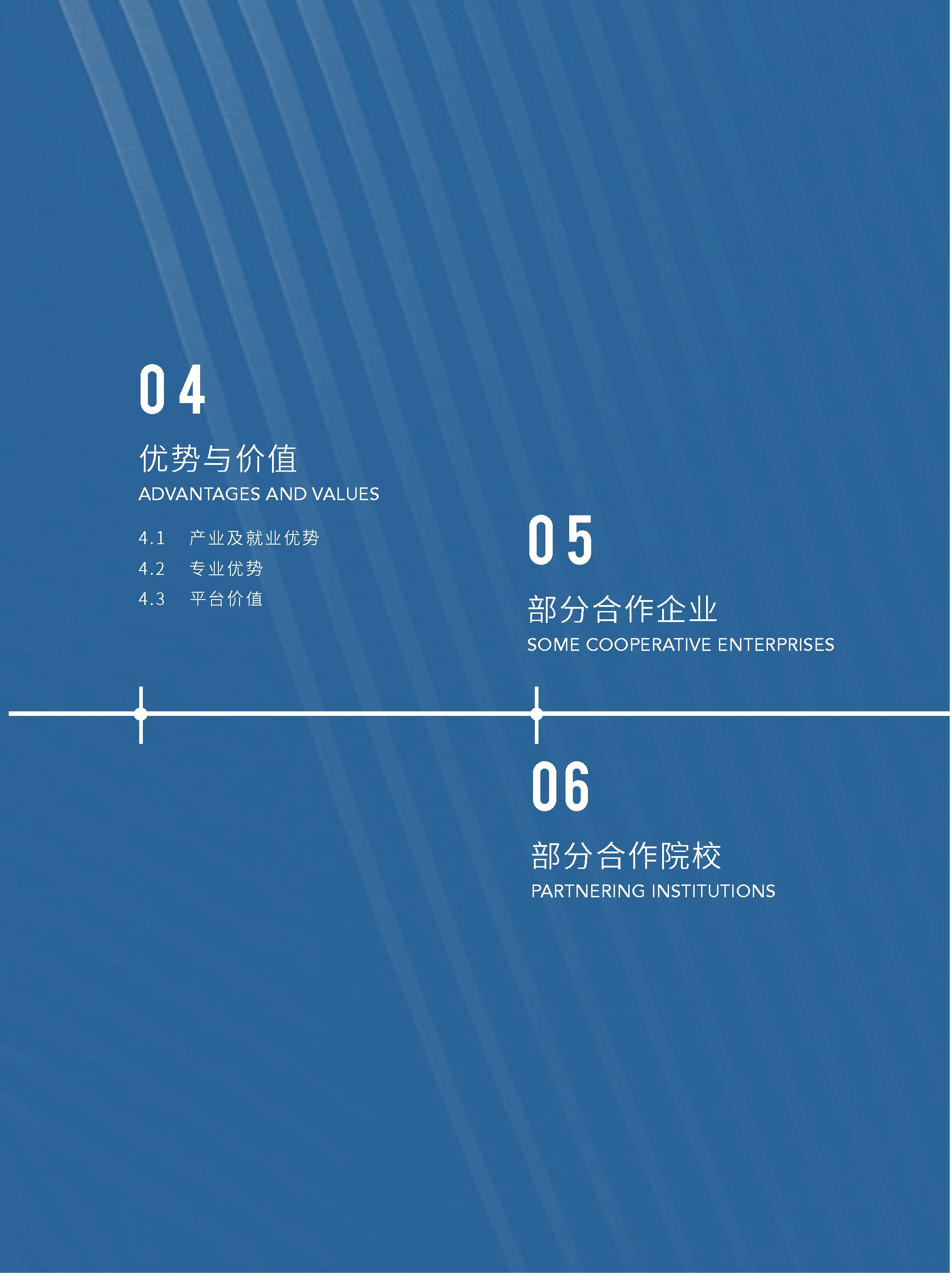 04

优势与价值
ADVANTAGES AND VALUES

4.1 产业及就业优势
4.2 专业优势
4.3 平台价值

05

部分合作企业
SOME COOPERATIVE ENTERPRISES

06

部分合作院校
PARTNERING INSTITUTIONS